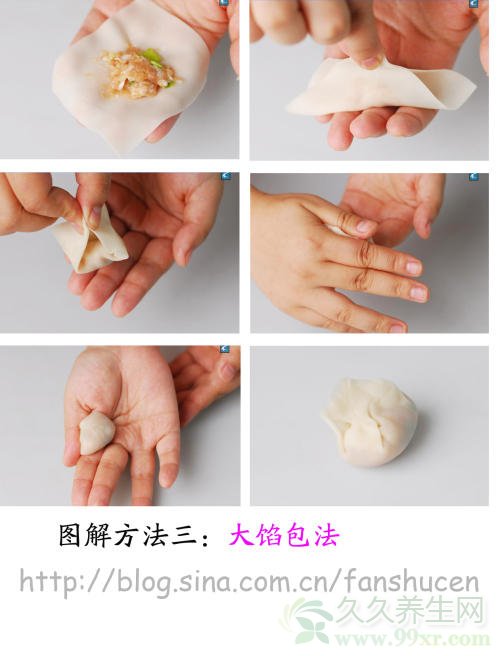 图解方法三：大馅包法

http://blog.sina.com.cn/fanshucen

久久养生网
www.99xr.com